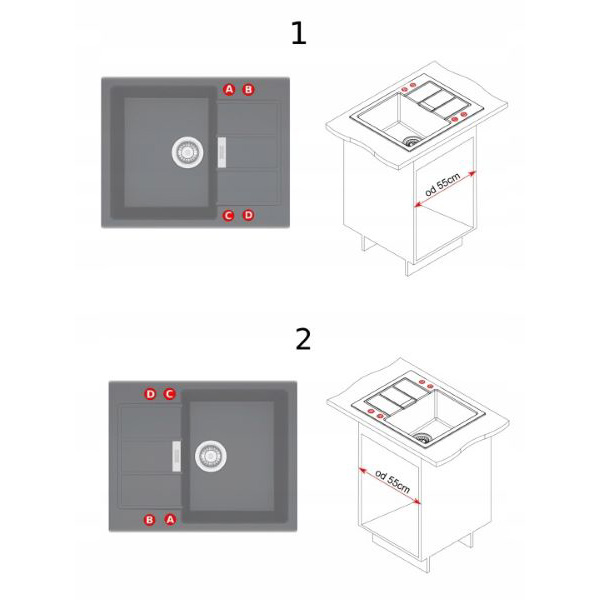 1

A B

C D

od 55cm

2

D C

B A

od 55cm