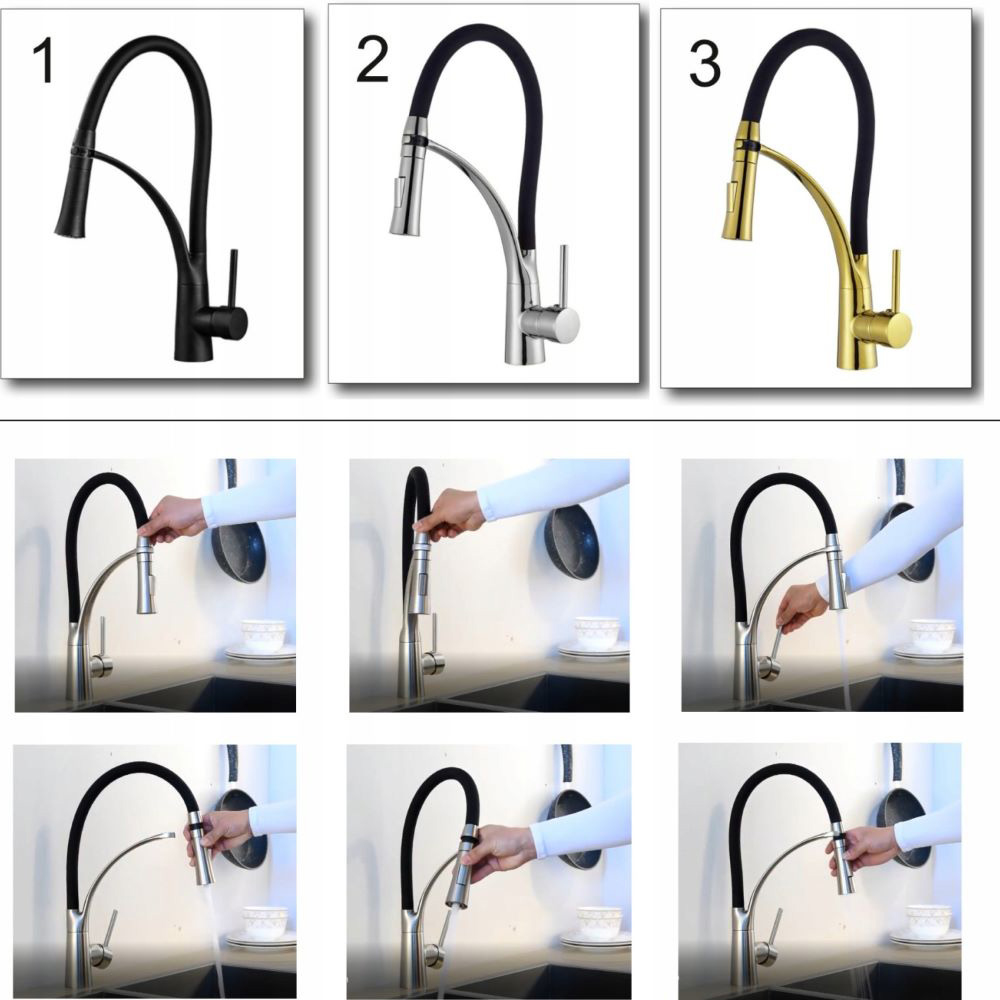 1

2

3