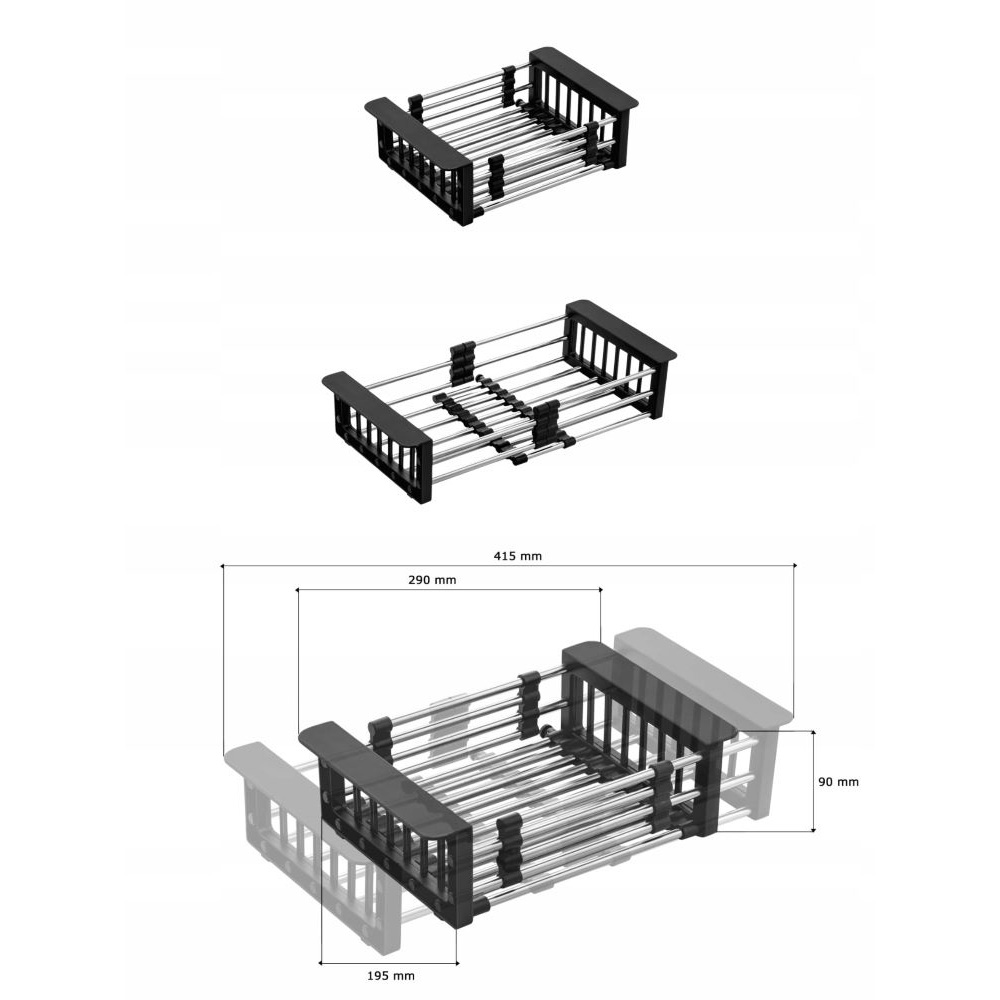 415 mm
290 mm
90 mm
195 mm