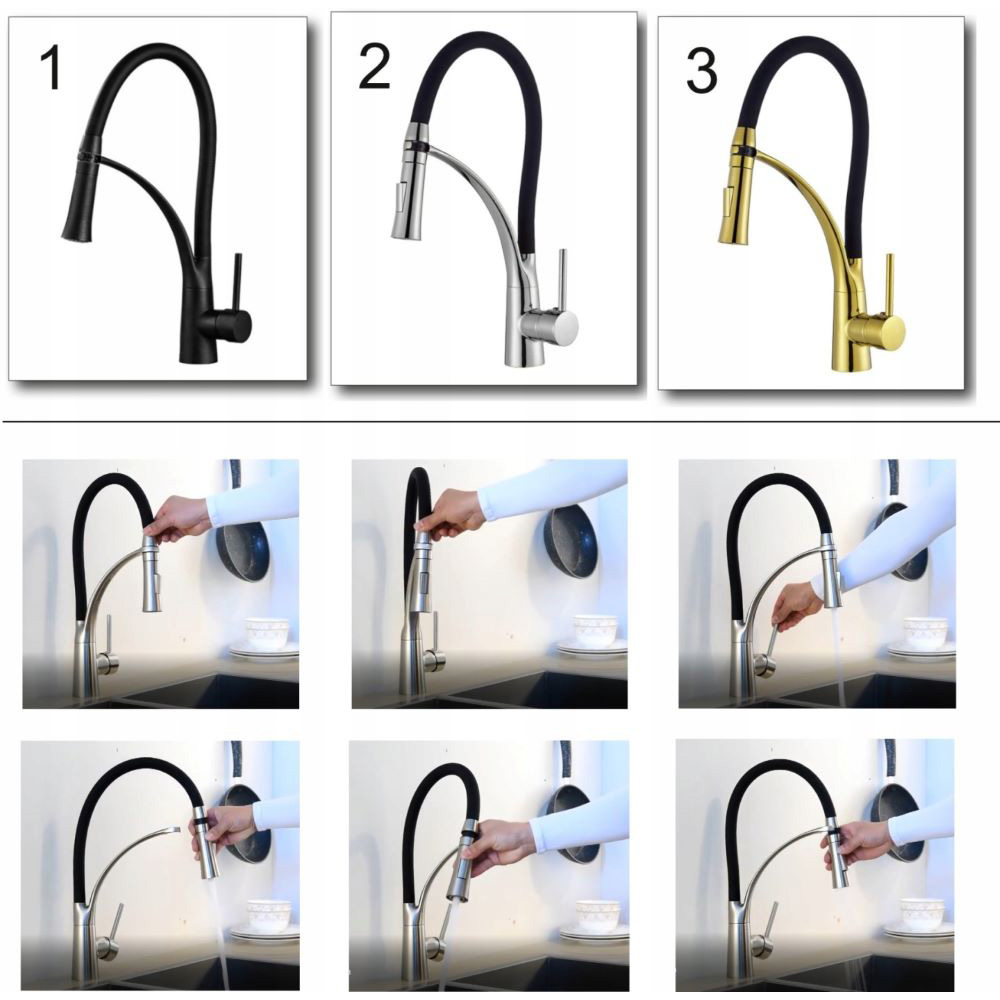 1

2

3